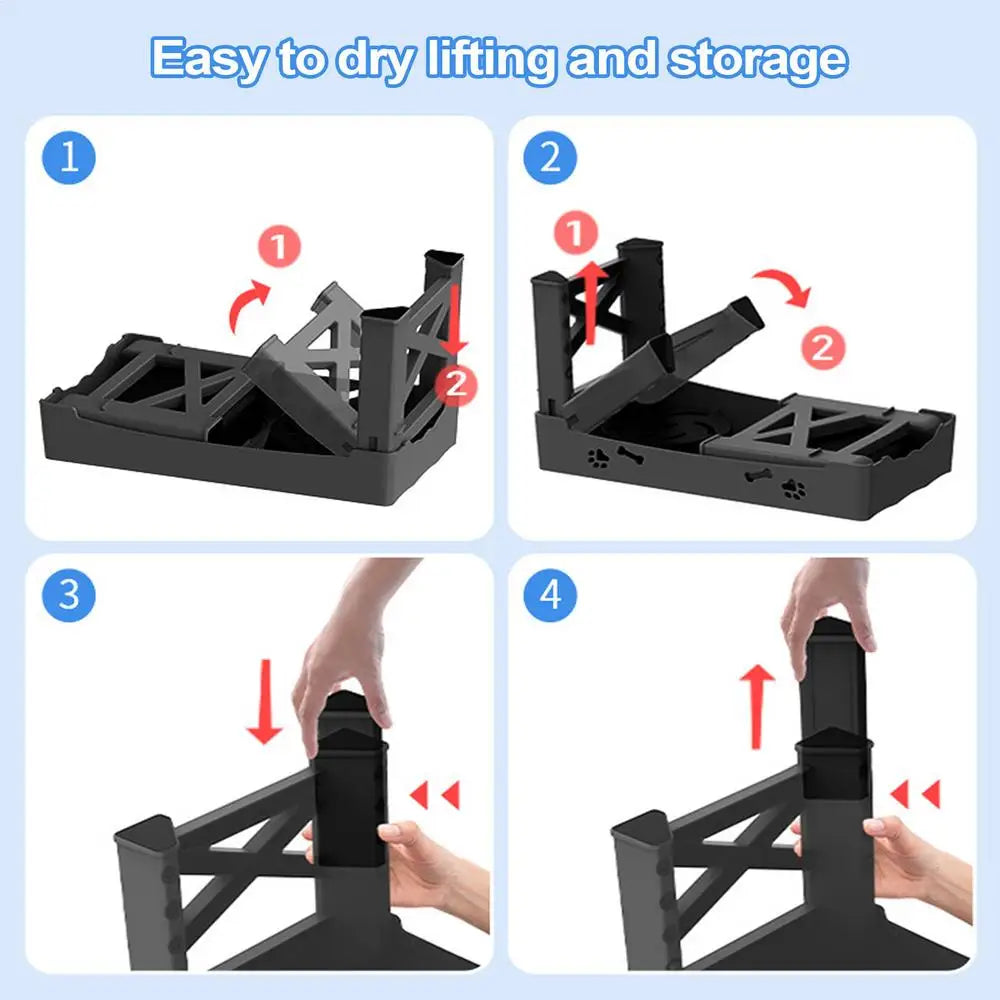 Easy to dry lifting and storage

1

1

2

2

1

2

3

4